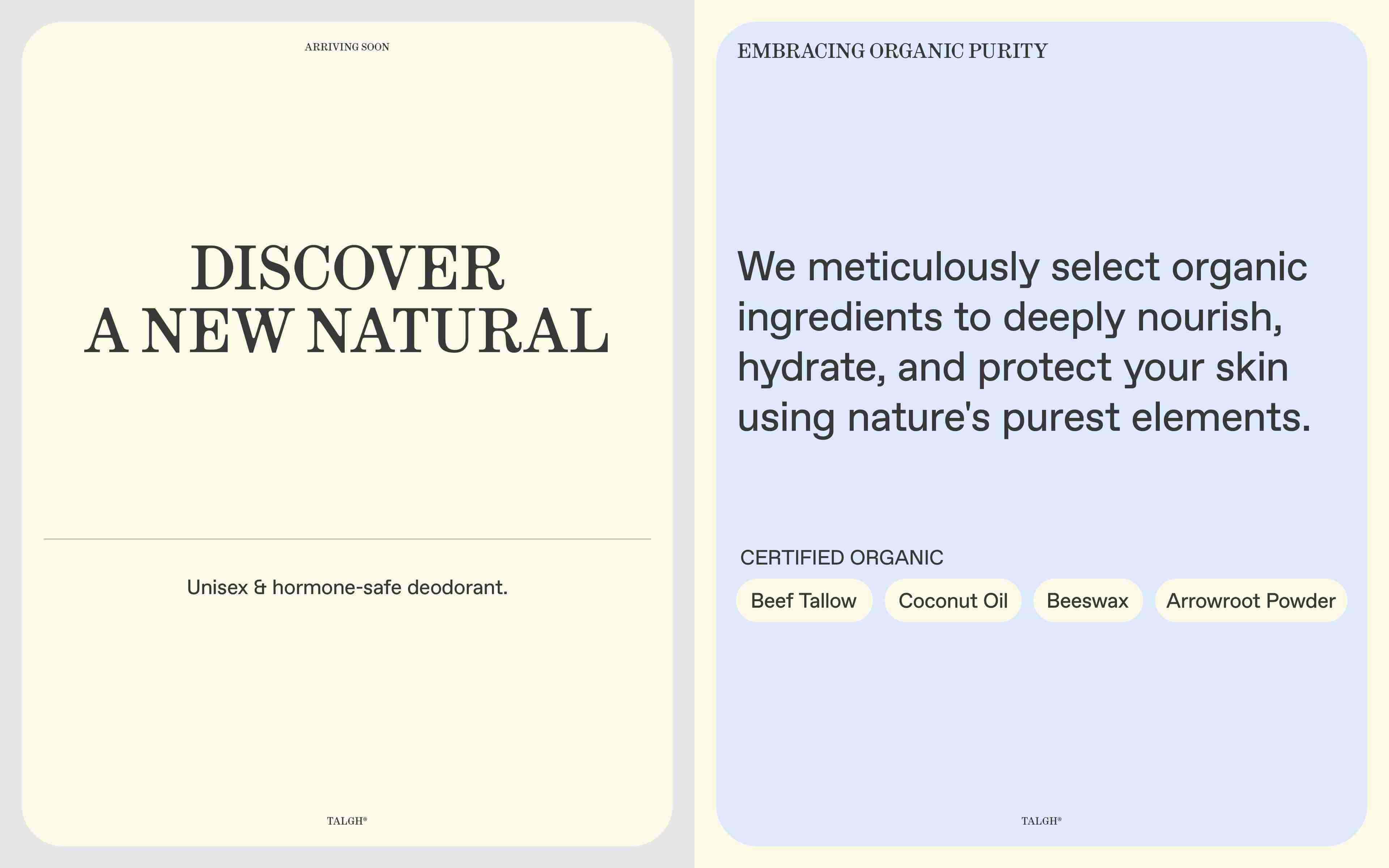 ARRIVING SOON

DISCOVER
A NEW NATURAL

Unisex & hormone-safe deodorant.

TALGH®

EMBRACING ORGANIC PURITY

We meticulously select organic ingredients to deeply nourish, hydrate, and protect your skin using nature's purest elements.

CERTIFIED ORGANIC

Beef Tallow
Coconut Oil
Beeswax
Arrowroot Powder

TALGH®